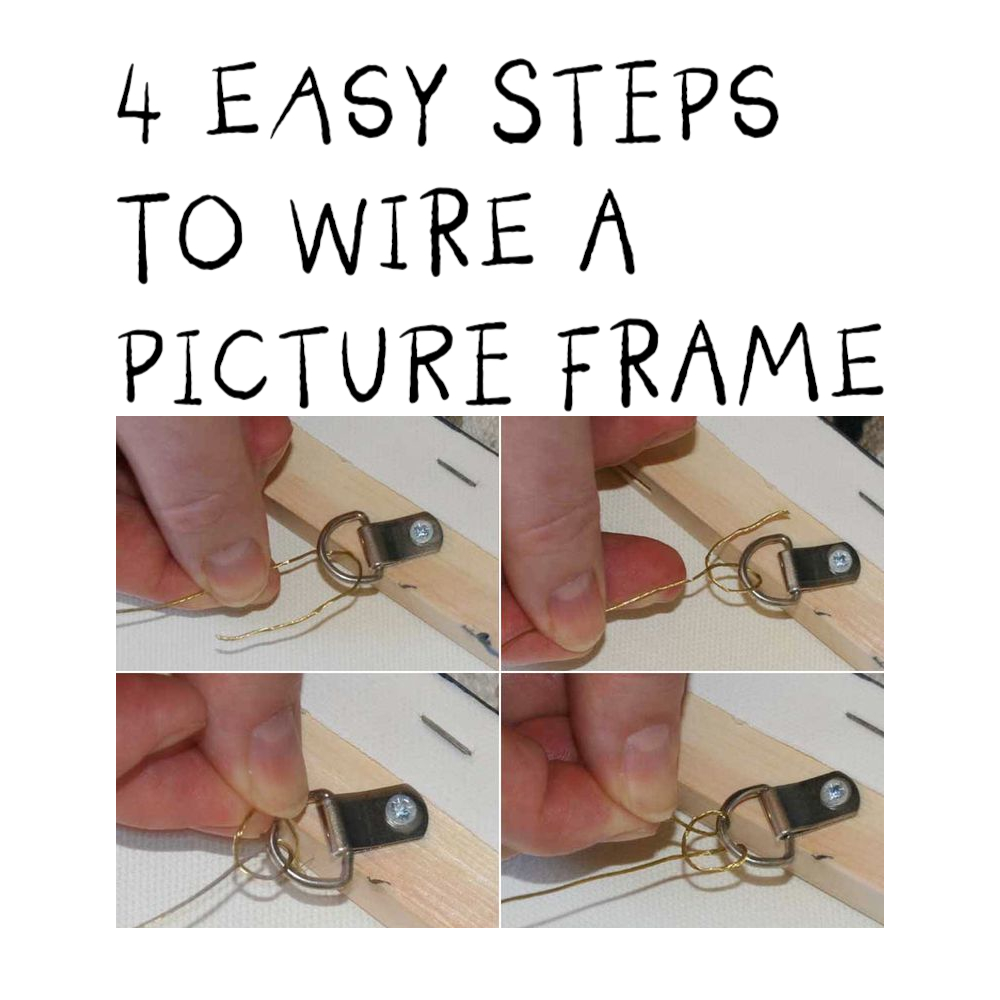 4 EASY STEPS TO WIRE A PICTURE FRAME